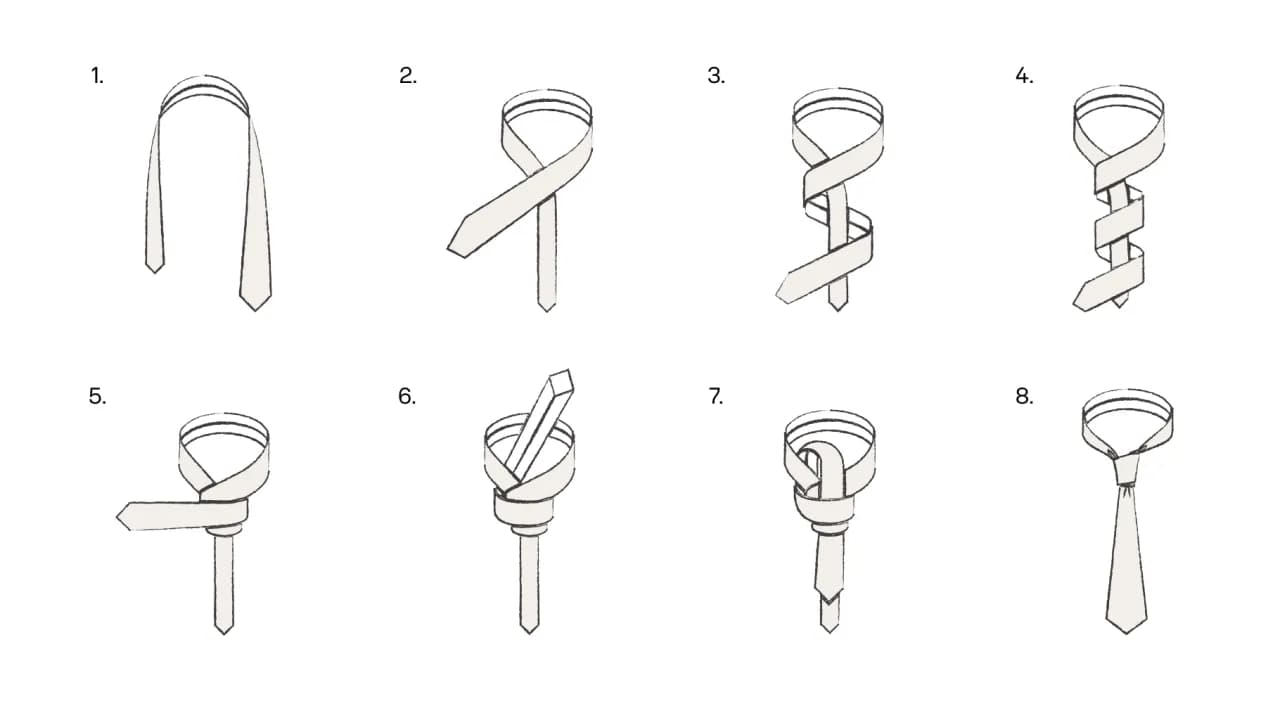 1.

2.

3.

4.

5.

6.

7.

8.