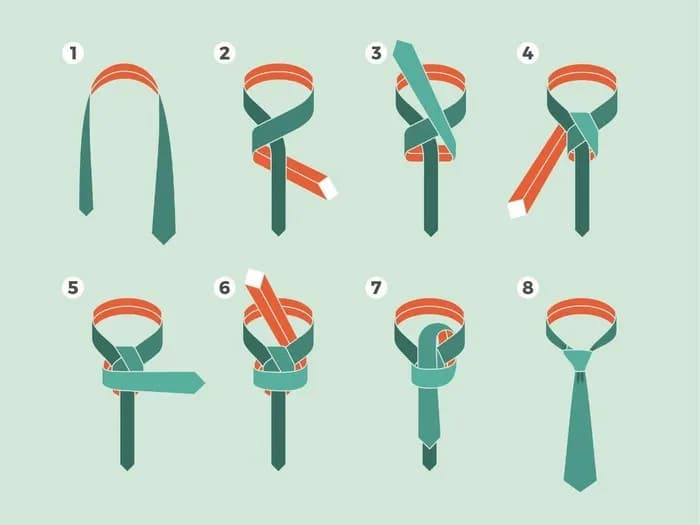 1
2
3
4
5
6
7
8