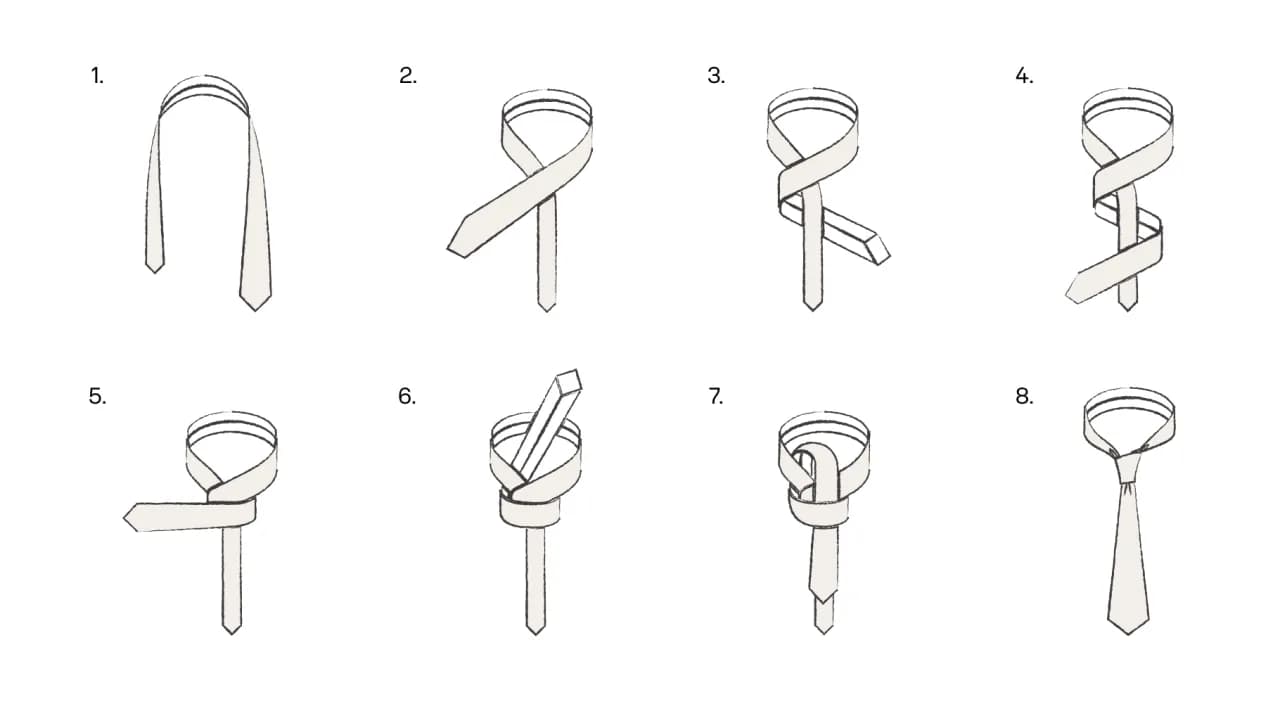 1.

2.

3.

4.

5.

6.

7.

8.