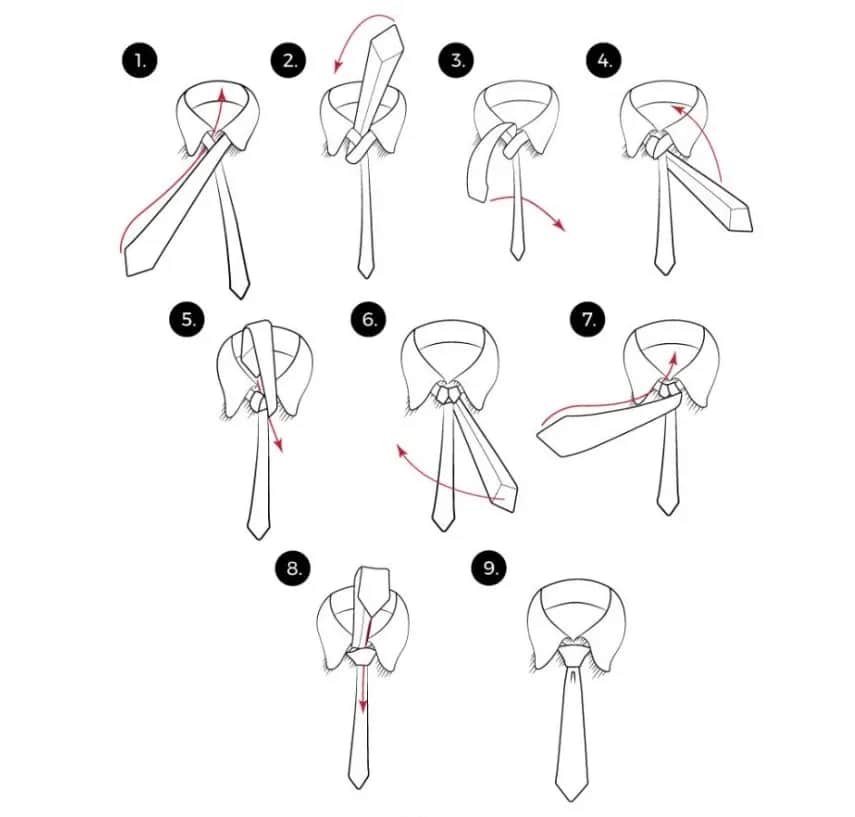 1.
2.
3.
4.
5.
6.
7.
8.
9.