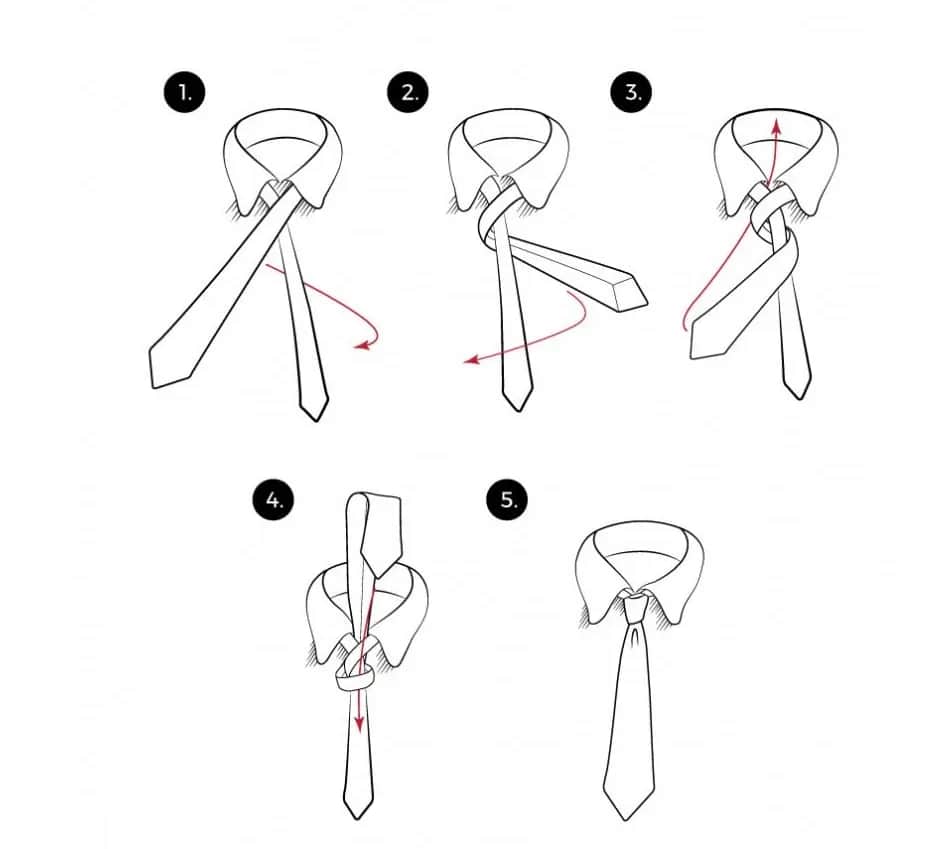 1.
2.
3.
4.
5.